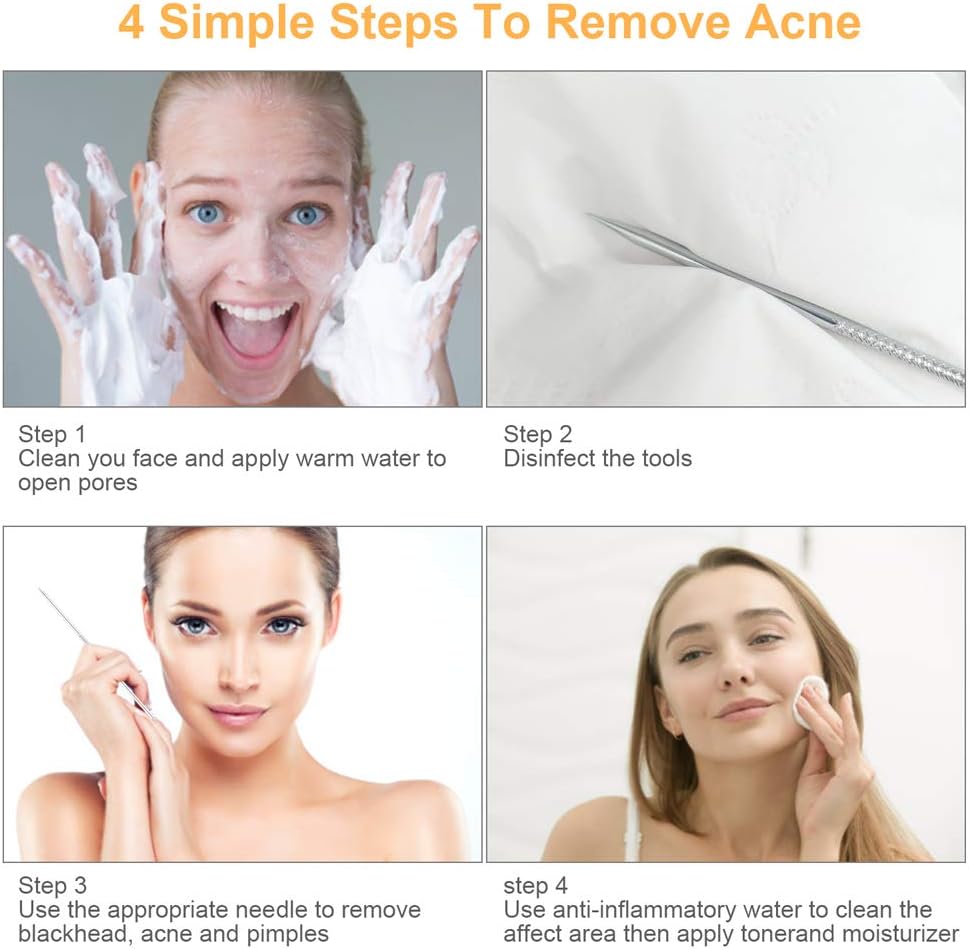 4 Simple Steps To Remove Acne

Step 1
Clean you face and apply warm water to open pores

Step 2
Disinfect the tools

Step 3
Use the appropriate needle to remove blackhead, acne and pimples

step 4
Use anti-inflammatory water to clean the affect area then apply tonerand moisturizer