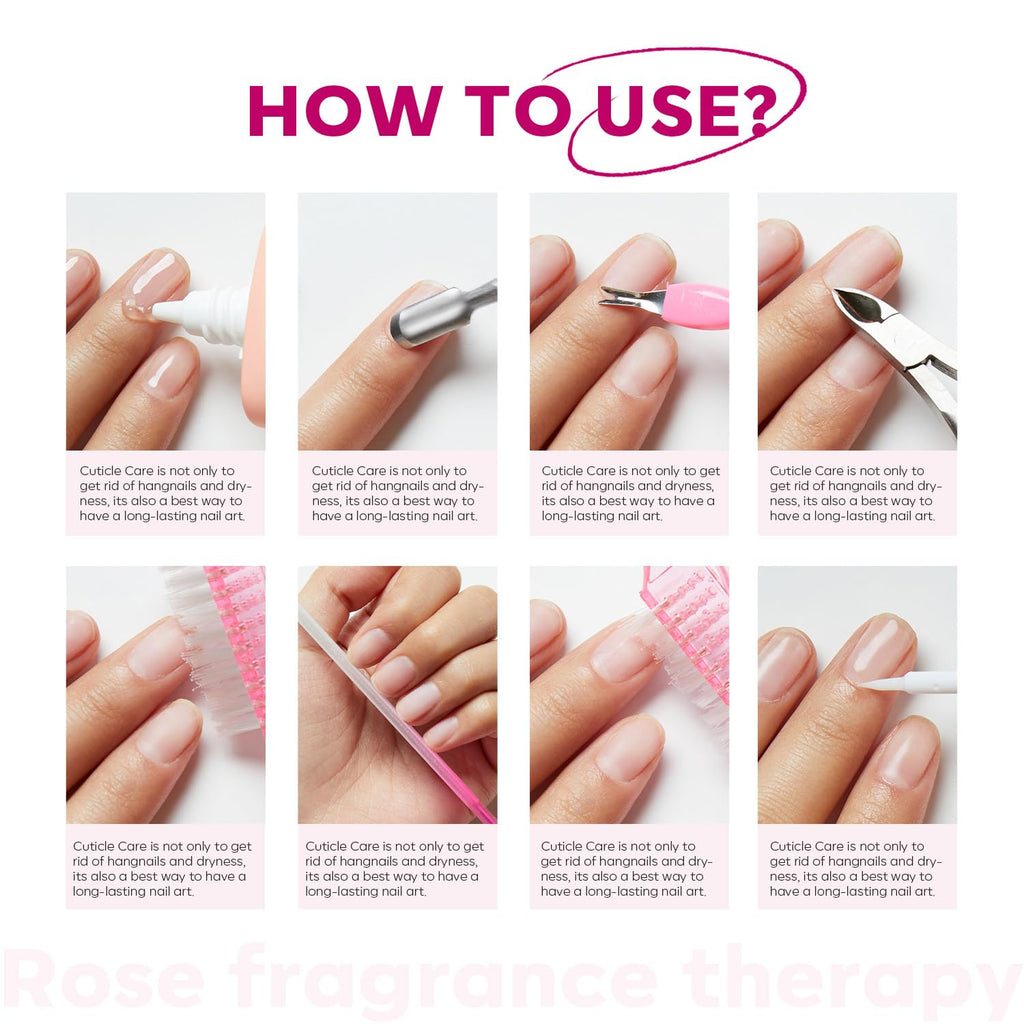 HOW TO USE?

Cuticle Care is not only to get rid of hangnails and dryness, its also a best way to have a long-lasting nail art.

Cuticle Care is not only to get rid of hangnails and dryness, its also a best way to have a long-lasting nail art.

Cuticle Care is not only to get rid of hangnails and dryness, its also a best way to have a long-lasting nail art.

Cuticle Care is not only to get rid of hangnails and dryness, its also a best way to have a long-lasting nail art.

Cuticle Care is not only to get rid of hangnails and dryness, its also a best way to have a long-lasting nail art.

Cuticle Care is not only to get rid of hangnails and dryness, its also a best way to have a long-lasting nail art.

Cuticle Care is not only to get rid of hangnails and dryness, its also a best way to have a long-lasting nail art.

Cuticle Care is not only to get rid of hangnails and dryness, its also a best way to have a long-lasting nail art.

Rose fragrance therapy