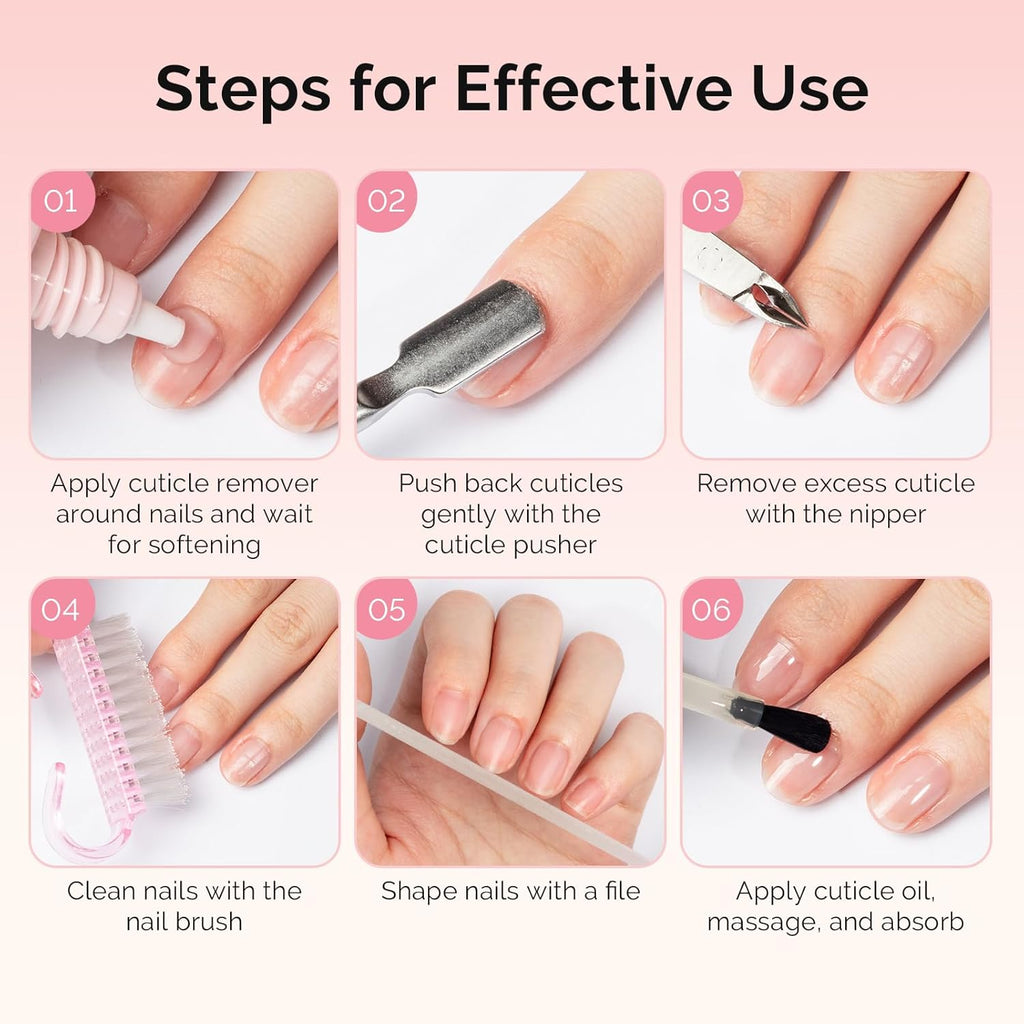 Steps for Effective Use

01

Apply cuticle remover around nails and wait for softening

02

Push back cuticles gently with the cuticle pusher

03

Remove excess cuticle with the nipper

04

Clean nails with the nail brush

05

Shape nails with a file

06

Apply cuticle oil, massage, and absorb