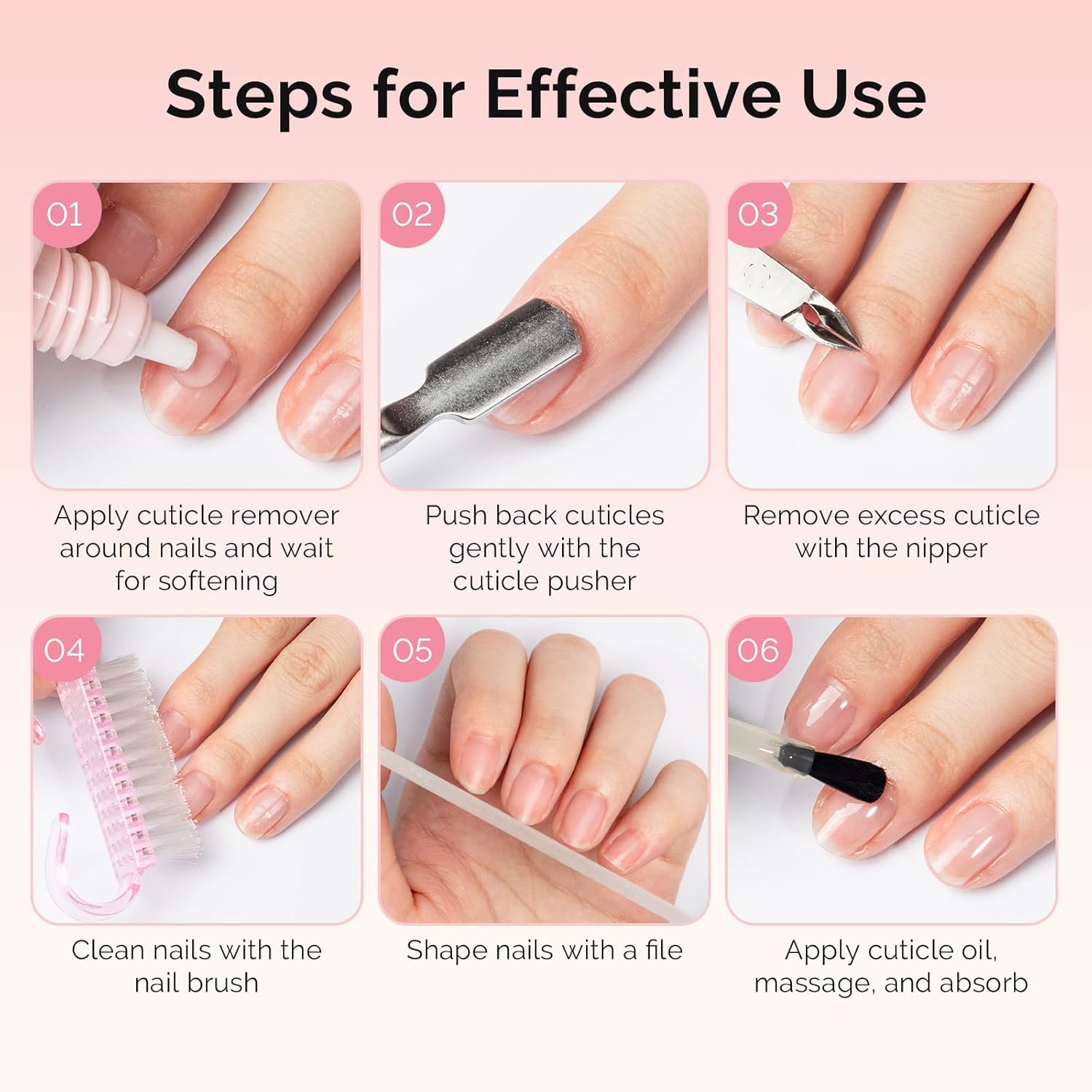 Steps for Effective Use

01

Apply cuticle remover around nails and wait for softening

02

Push back cuticles gently with the cuticle pusher

03

Remove excess cuticle with the nipper

04

Clean nails with the nail brush

05

Shape nails with a file

06

Apply cuticle oil, massage, and absorb